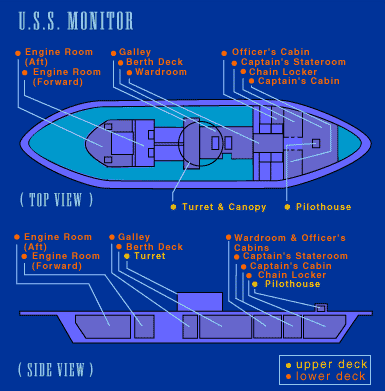 U.S.S. MONITOR

Engine Room (Aft)
Engine Room (Forward)
Galley
Berth Deck
Wardroom
Officer's Cabin
Captain's Stateroom
Chain Locker
Captain's Cabin

( TOP VIEW )

Turret & Canopy
Pilothouse

Engine Room (Aft)
Engine Room (Forward)
Galley
Berth Deck
Turret
Wardroom & Officer's Cabins
Captain's Stateroom
Captain's Cabin
Chain Locker
Pilothouse

( SIDE VIEW )

upper deck
lower deck